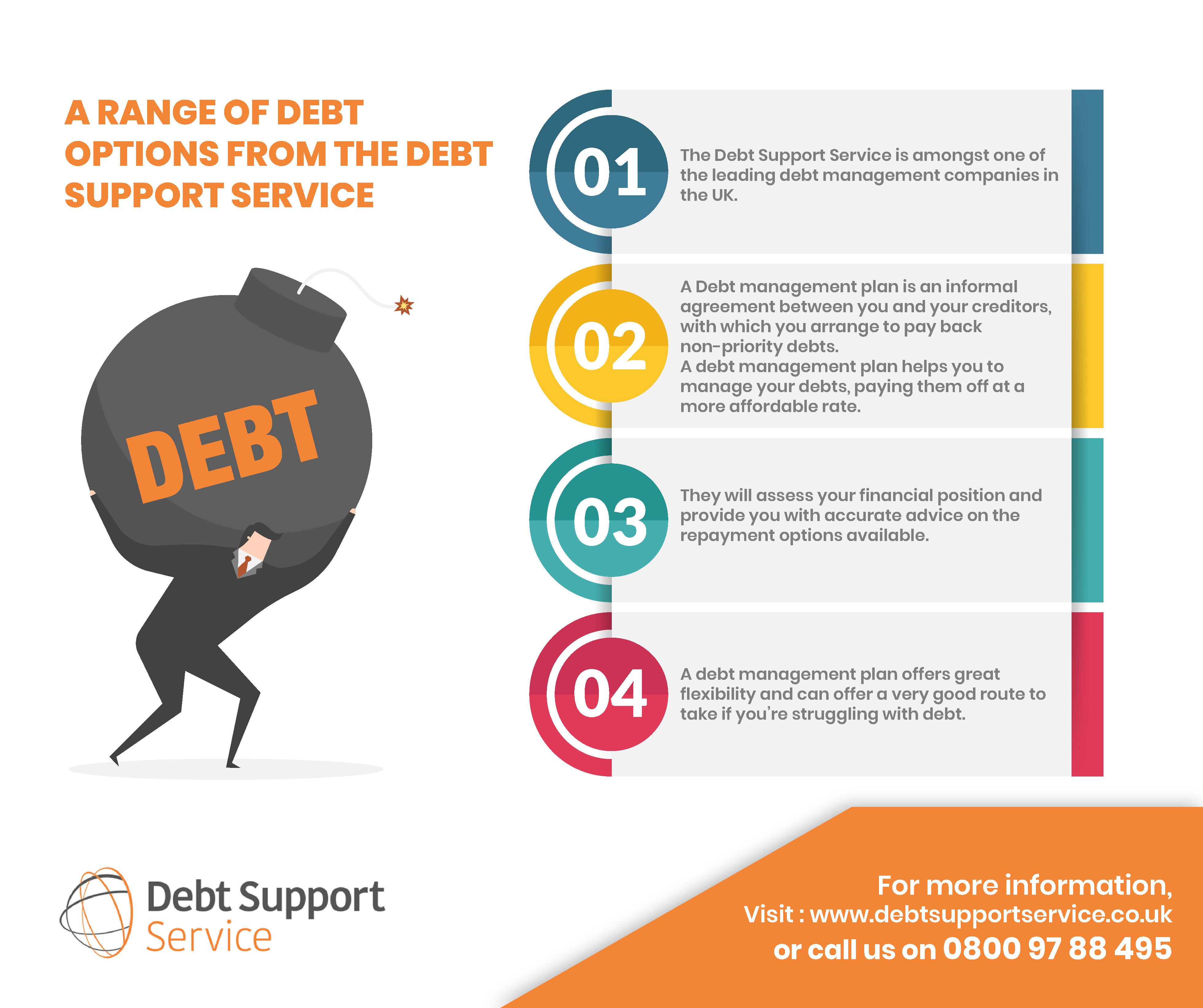 A RANGE OF DEBT OPTIONS FROM THE DEBT SUPPORT SERVICE

DEBT

01

The Debt Support Service is amongst one of the leading debt management companies in the UK.

02

A Debt management plan is an informal agreement between you and your creditors, with which you arrange to pay back non-priority debts.
A debt management plan helps you to manage your debts, paying them off at a more affordable rate.

03

They will assess your financial position and provide you with accurate advice on the repayment options available.

04

A debt management plan offers great flexibility and can offer a very good route to take if you're struggling with debt.

Debt Support Service

For more information,
Visit : www.debtsupportservice.co.uk
or call us on 0800 97 88 495